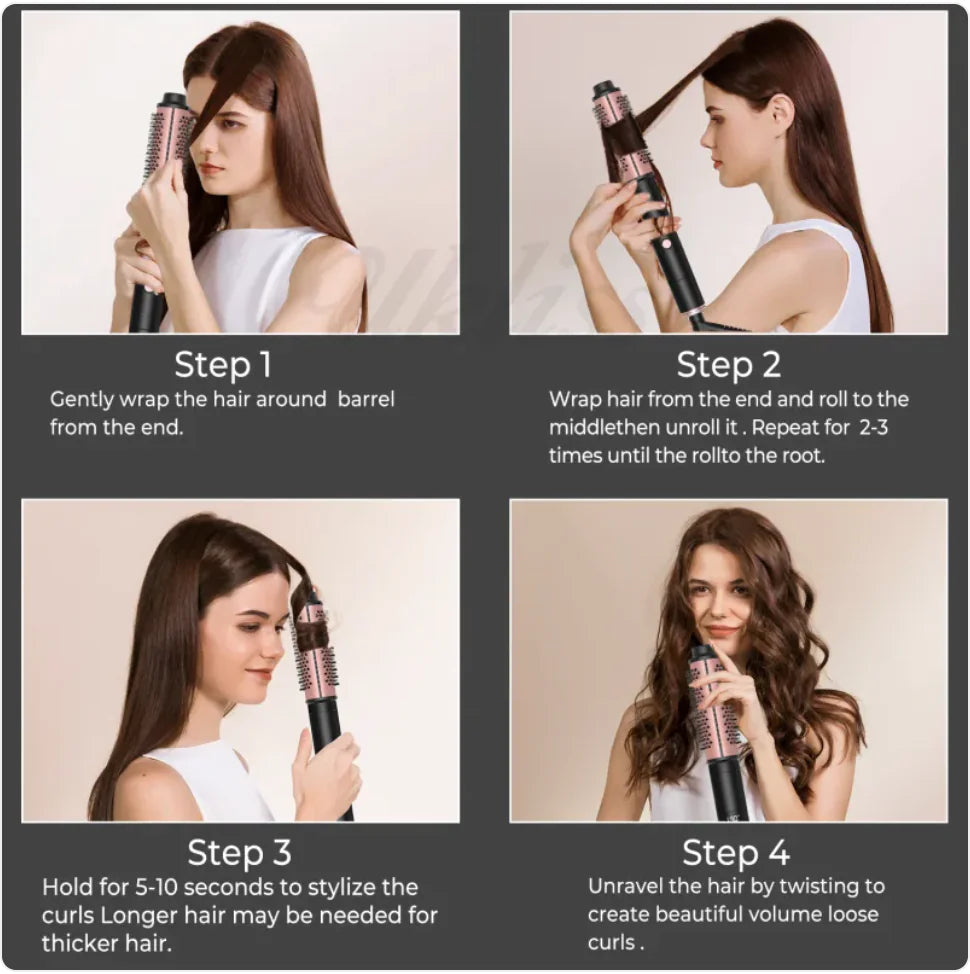 Step 1
Gently wrap the hair around barrel from the end.

Step 2
Wrap hair from the end and roll to the middlethen unroll it . Repeat for 2-3 times until the rollto the root.

Step 3
Hold for 5-10 seconds to stylize the curls Longer hair may be needed for thicker hair.

Step 4
Unravel the hair by twisting to create beautiful volume loose curls .